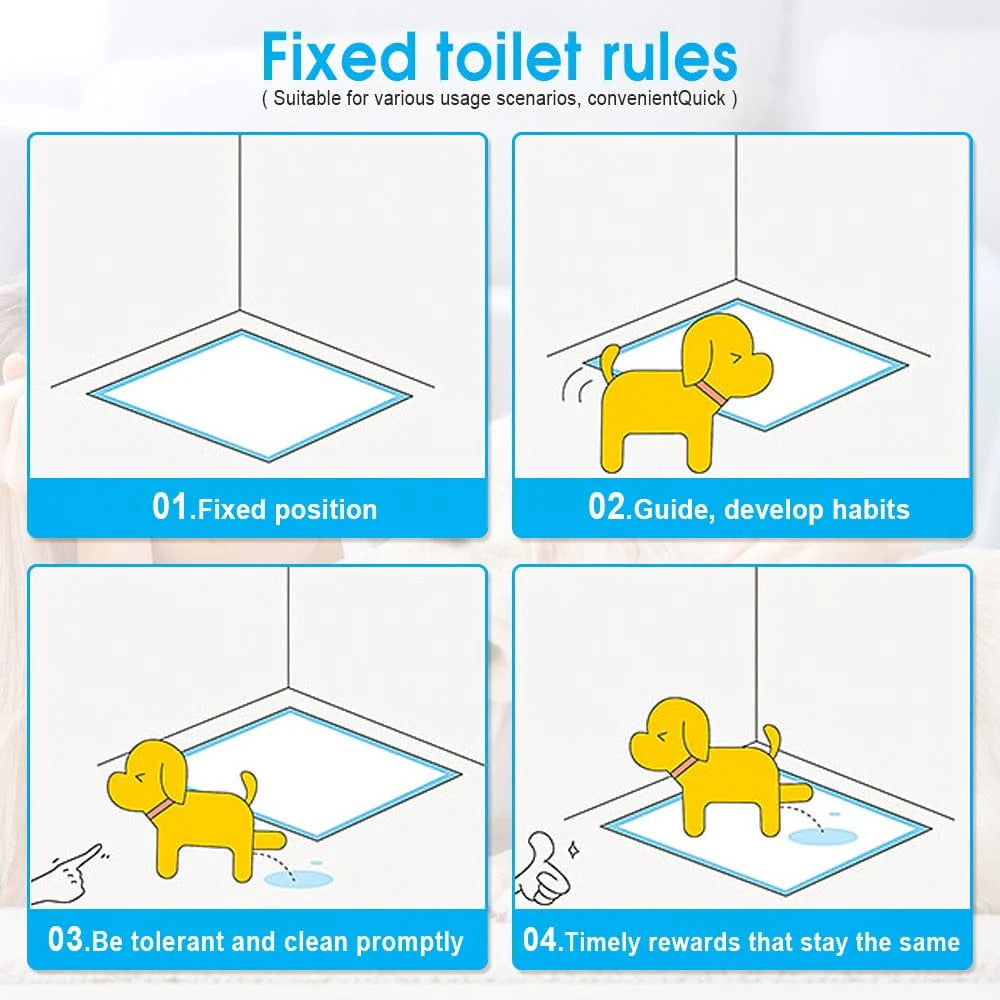 Fixed toilet rules
( Suitable for various usage scenarios, convenientQuick )

01.Fixed position

02.Guide, develop habits

03.Be tolerant and clean promptly

04.Timely rewards that stay the same